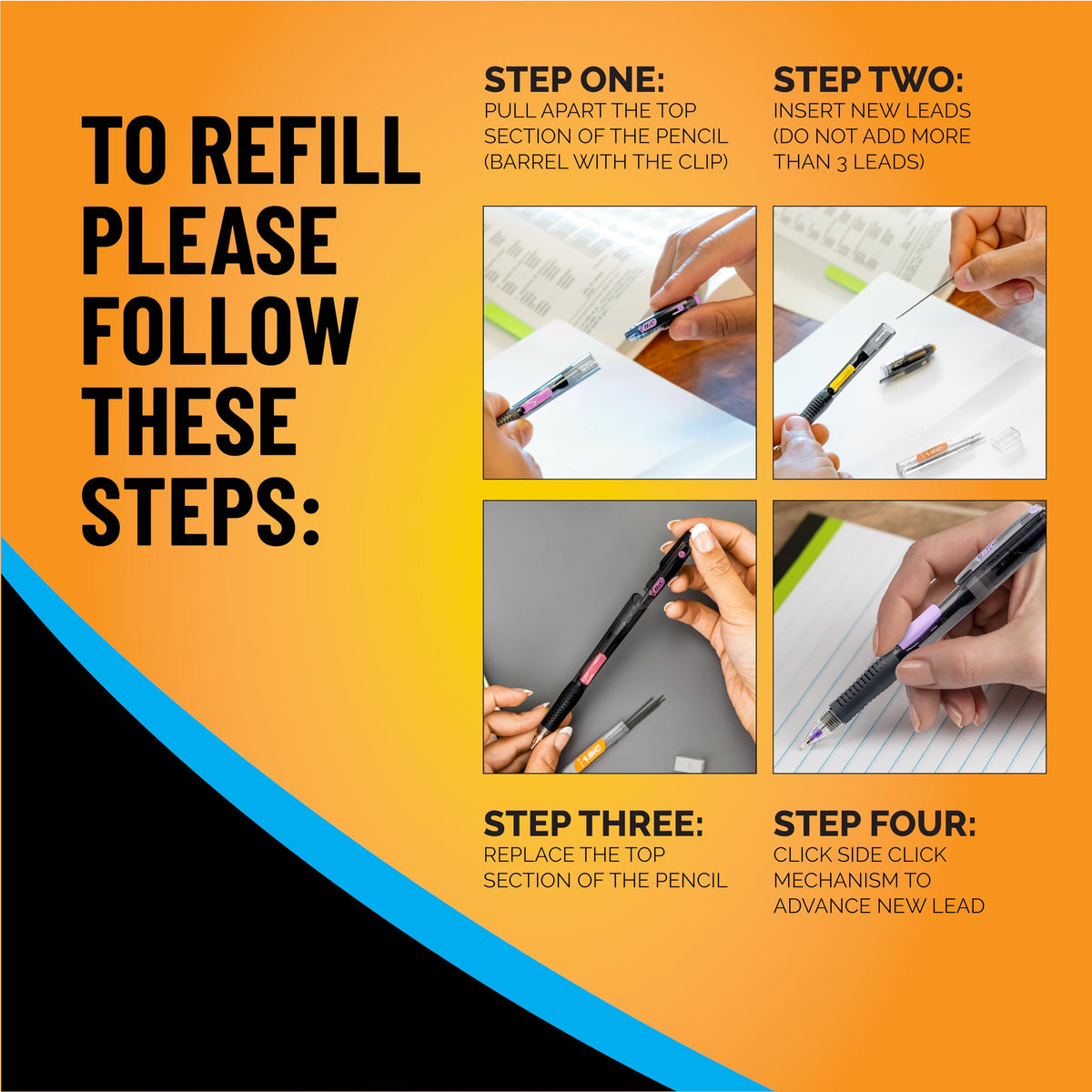 TO REFILL PLEASE FOLLOW THESE STEPS:

STEP ONE:
PULL APART THE TOP SECTION OF THE PENCIL (BARREL WITH THE CLIP)

STEP TWO:
INSERT NEW LEADS (DO NOT ADD MORE THAN 3 LEADS)

STEP THREE:
REPLACE THE TOP SECTION OF THE PENCIL

STEP FOUR:
CLICK SIDE CLICK MECHANISM TO ADVANCE NEW LEAD